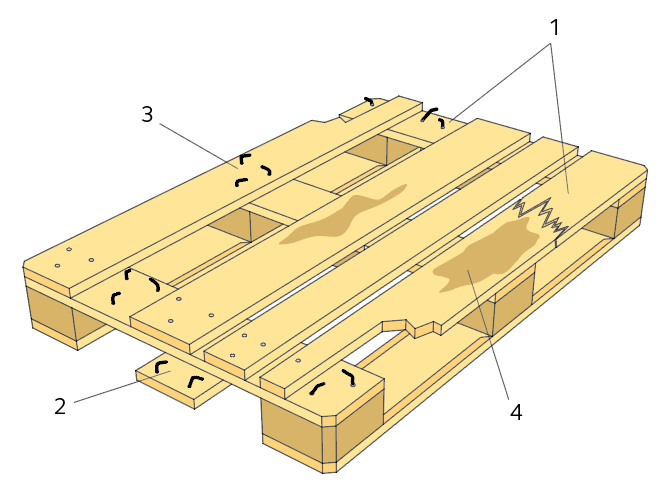 1
3
2
4