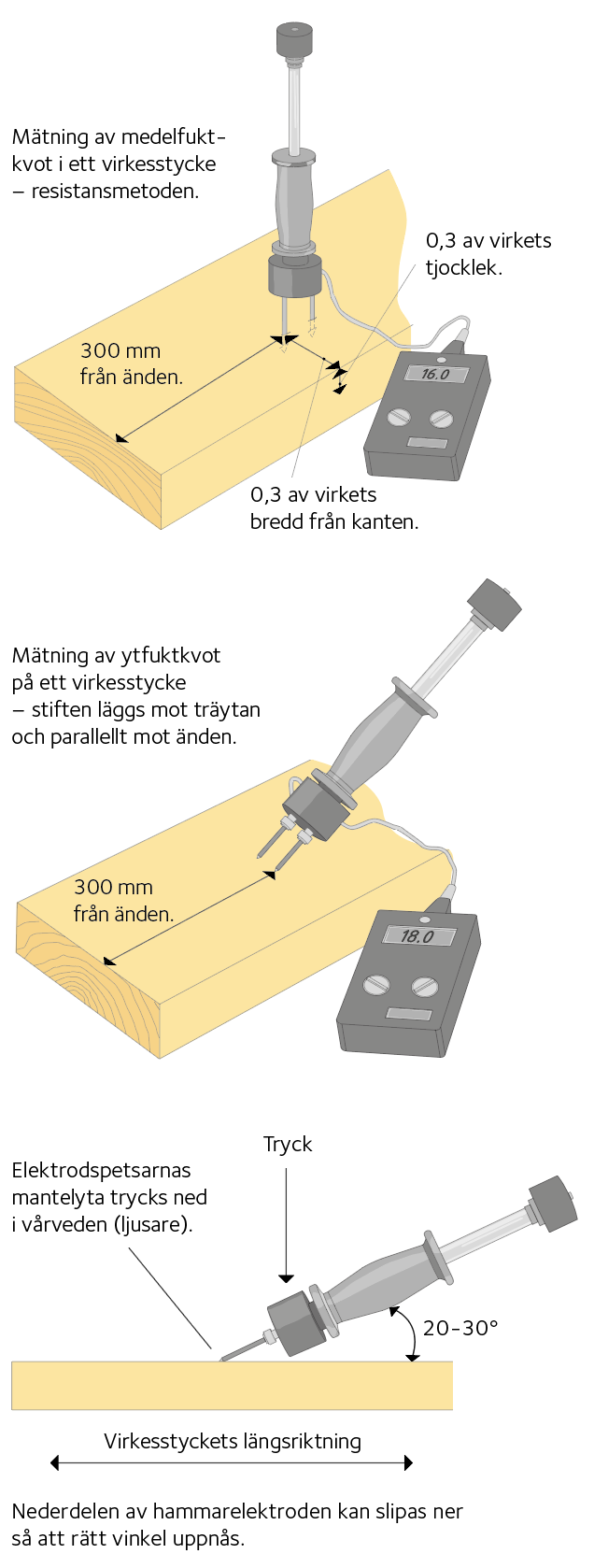 Mätning av medelfuktkvot i ett virkesstycke – resistansmetoden.

0,3 av virkets tjocklek.

300 mm från änden.

16.0

0,3 av virkets bredd från kanten.

Mätning av ytfuktkvot på ett virkesstycke – stiften läggs mot träytan och parallellt mot änden.

300 mm från änden.

18.0

Tryck

Elektrodspetsarnas mantelyta trycks ned i vårveden (ljusare).

20–30°

Virkesstyckets längsriktning

Nederdelen av hammarelektroden kan slipas ner så att rätt vinkel uppnås.