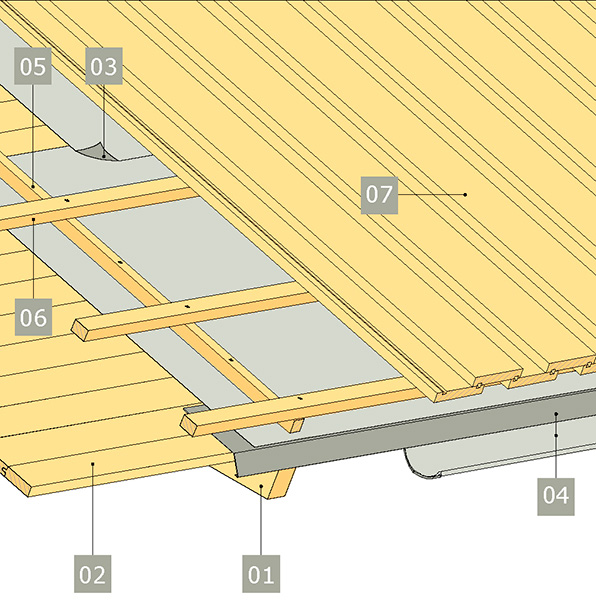 05
03
07
06
04
02
01