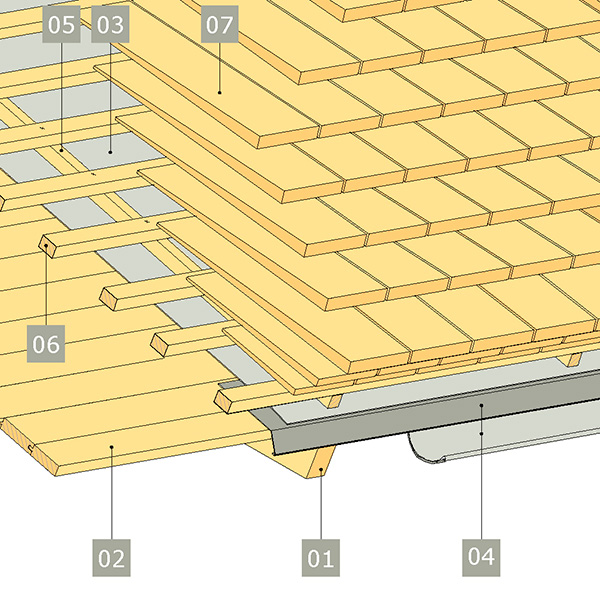 05
03
07
06
02
01
04