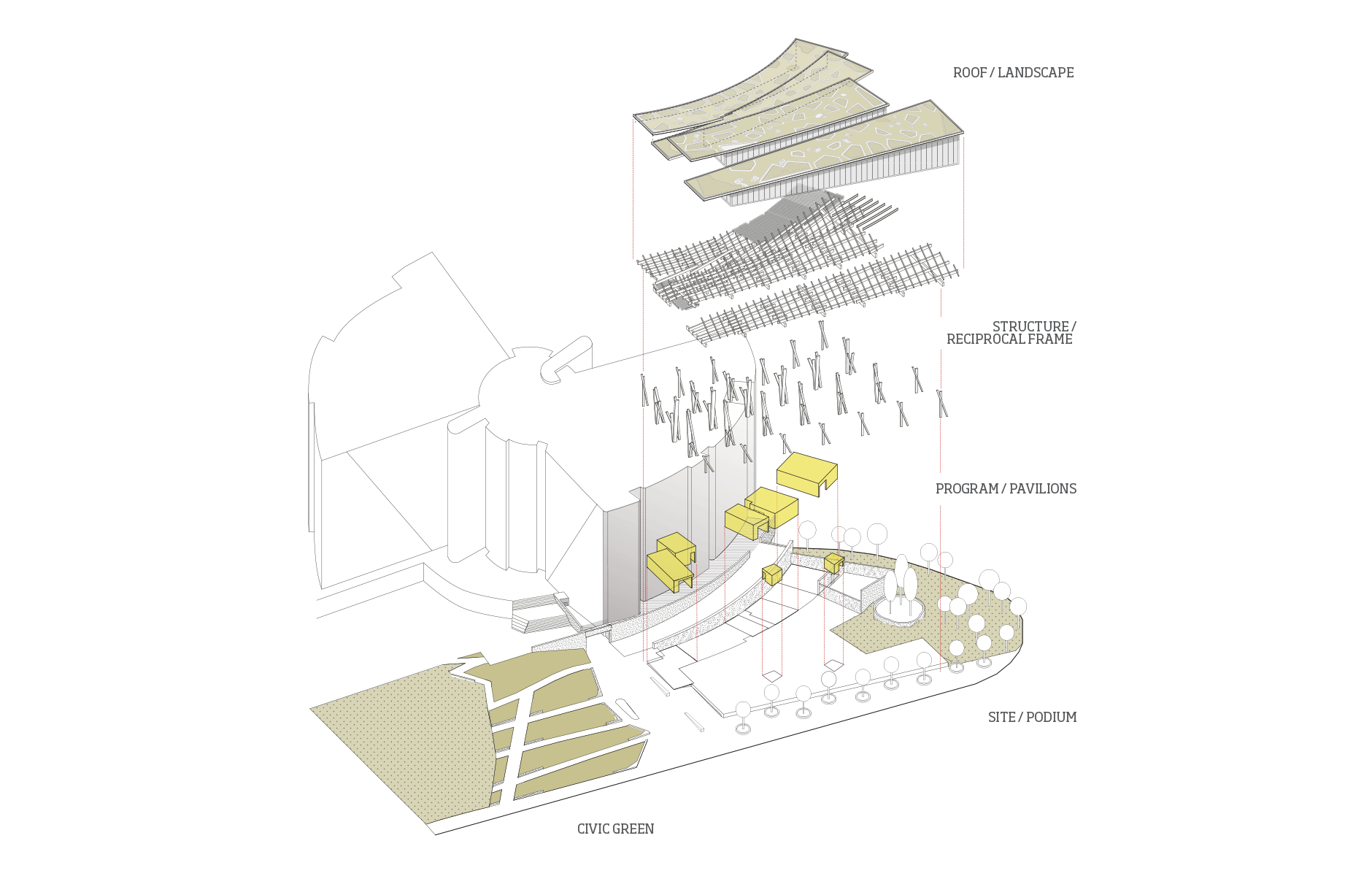 ROOF / LANDSCAPE

STRUCTURE / RECIPROCAL FRAME

PROGRAM / PAVILIONS

SITE / PODIUM

CIVIC GREEN