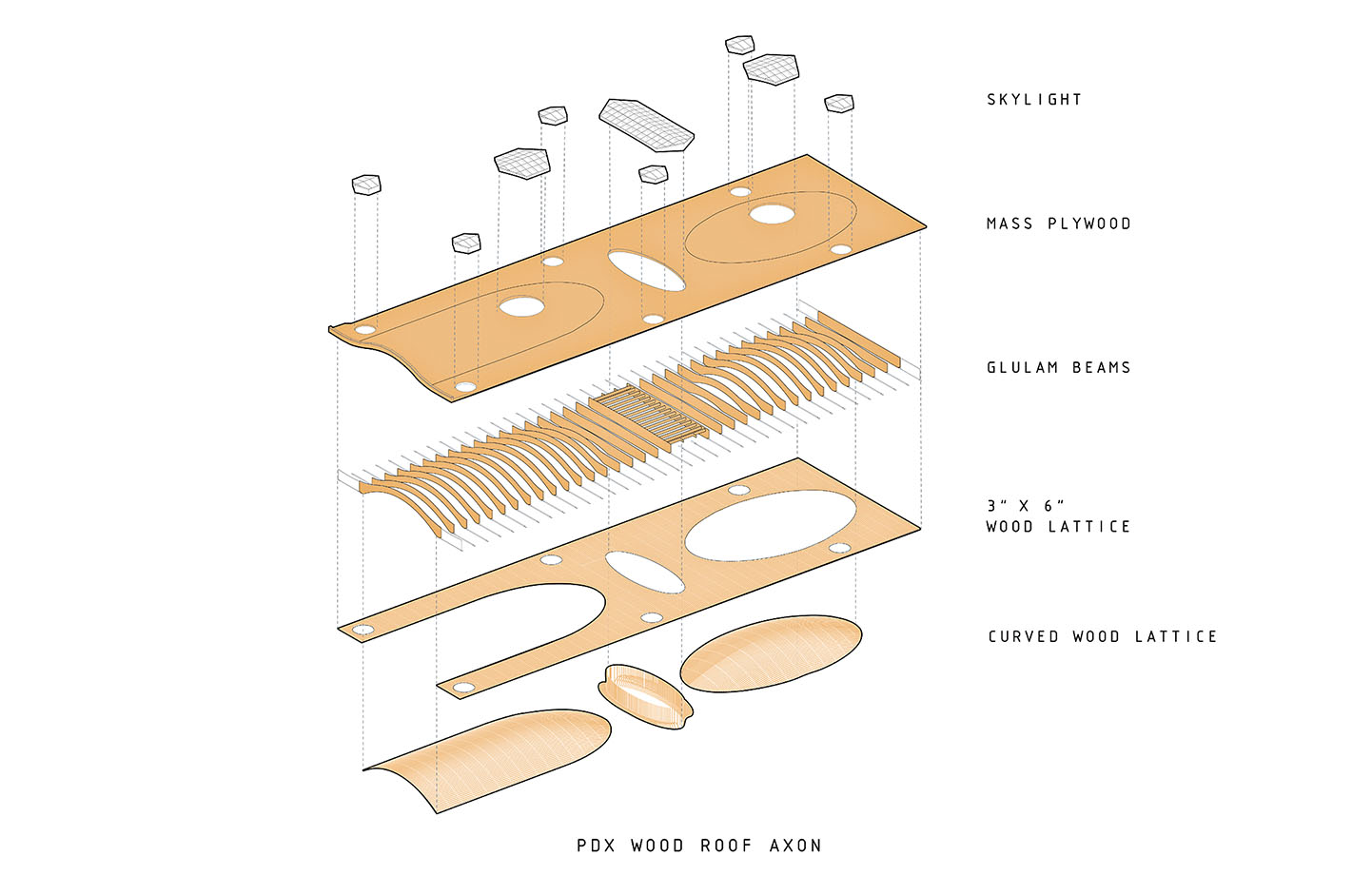 SKYLIGHT

MASS PLYWOOD

GLULAM BEAMS

3" X 6"
WOOD LATTICE

CURVED WOOD LATTICE

PDX WOOD ROOF AXON